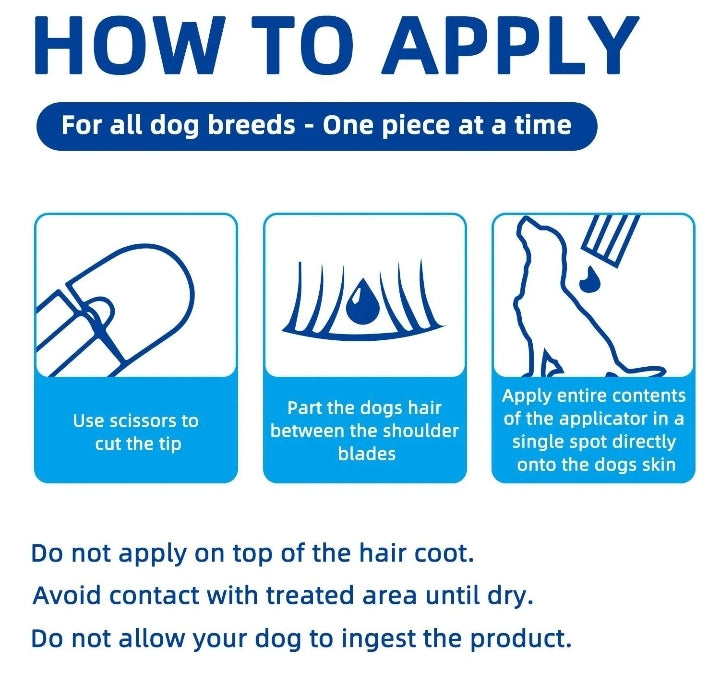 HOW TO APPLY

For all dog breeds - One piece at a time

Use scissors to cut the tip

Part the dogs hair between the shoulder blades

Apply entire contents of the applicator in a single spot directly onto the dogs skin

Do not apply on top of the hair coot.

Avoid contact with treated area until dry.

Do not allow your dog to ingest the product.